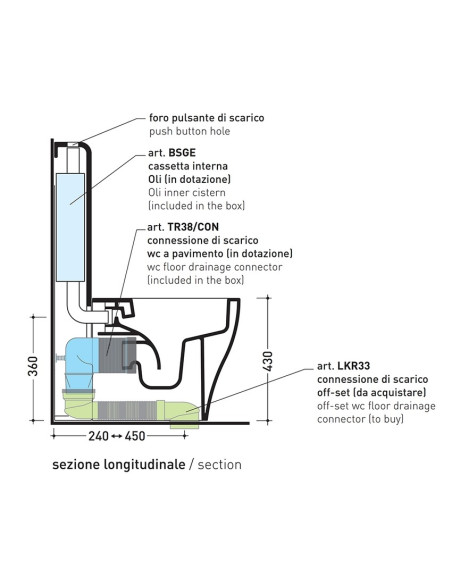 foro pulsante di scarico
push button hole

art. BSGE
cassetta interna
Oli (in dotazione)
Oli inner cistern
(included in the box)

art. TR38/CON
connessione di scarico
wc a pavimento (in dotazione)
wc floor drainage connector
(included in the box)

360

430

art. LKR33
connessione di scarico
off-set (da acquistare)
off-set wc floor drainage
connector (to buy)

240 ↔ 450

sezione longitudinale / section