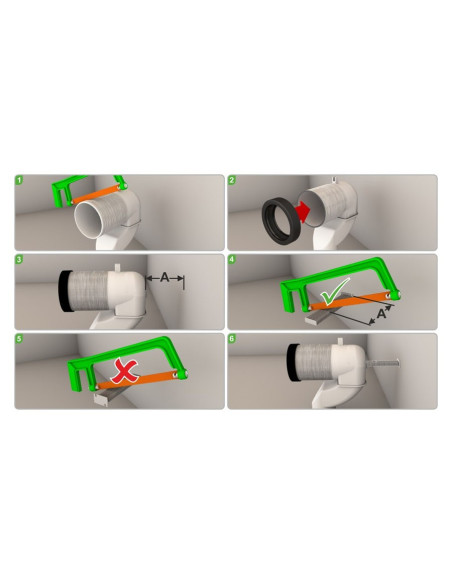 1

2

3

A

4

A

5

6