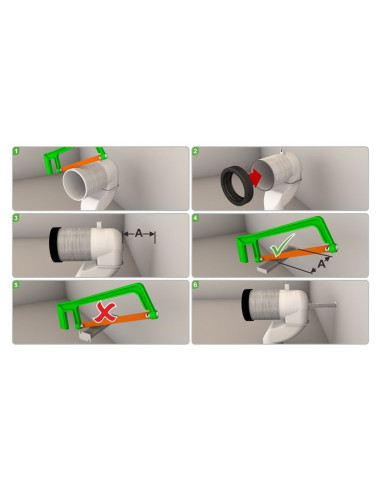 1
2
3
A
4
A
5
6