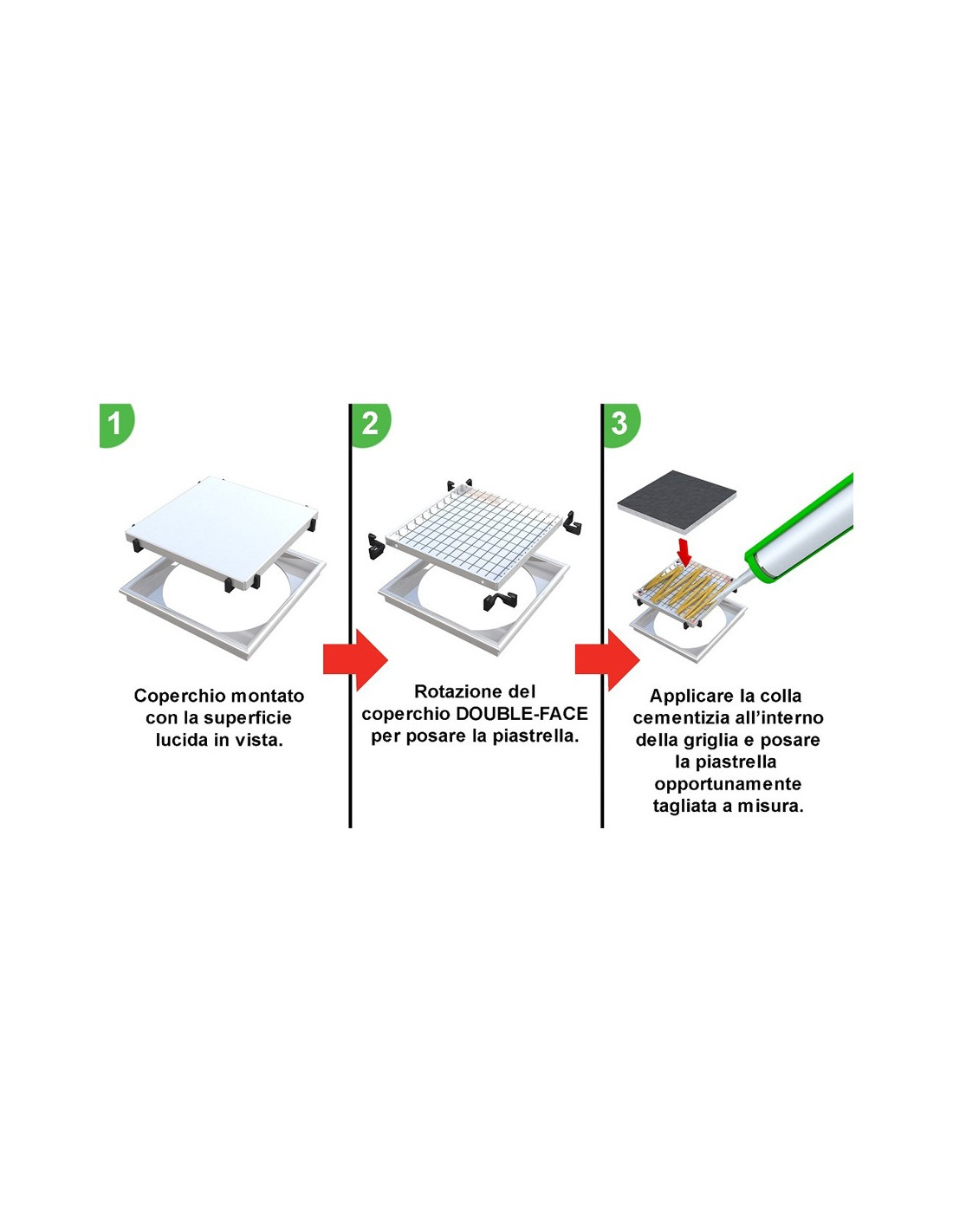 1

Coperchio montato con la superficie lucida in vista.

2

Rotazione del coperchio DOUBLE-FACE per posare la piastrella.

3

Applicare la colla cementizia all'interno della griglia e posare la piastrella opportunamente tagliata a misura.