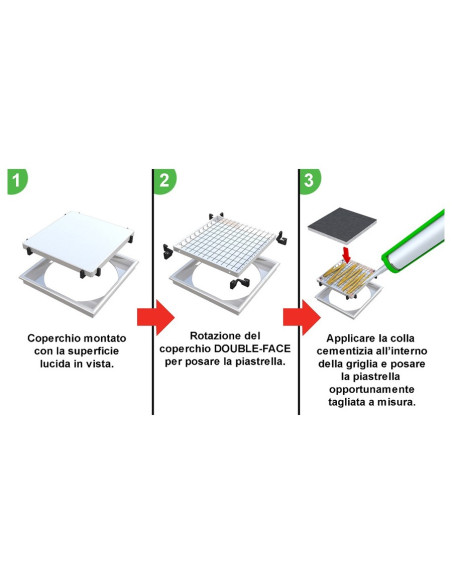 1

Coperchio montato con la superficie lucida in vista.

2

Rotazione del coperchio DOUBLE-FACE per posare la piastrella.

3

Applicare la colla cementizia all'interno della griglia e posare la piastrella opportunamente tagliata a misura.